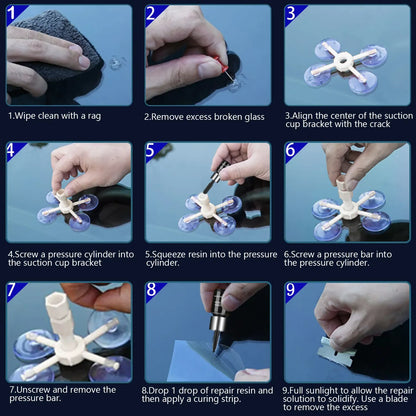 1

1.Wipe clean with a rag

2

2.Remove excess broken glass

3

3.Align the center of the suction cup bracket with the crack

4

4.Screw a pressure cylinder into the suction cup bracket

5

5.Squeeze resin into the pressure cylinder.

6

6.Screw a pressure bar into the pressure cylinder.

7

7.Unscrew and remove the pressure bar.

8

8.Drop 1 drop of repair resin and then apply a curing strip.

9

9.Full sunlight to allow the repair solution to solidify. Use a blade to remove the excess